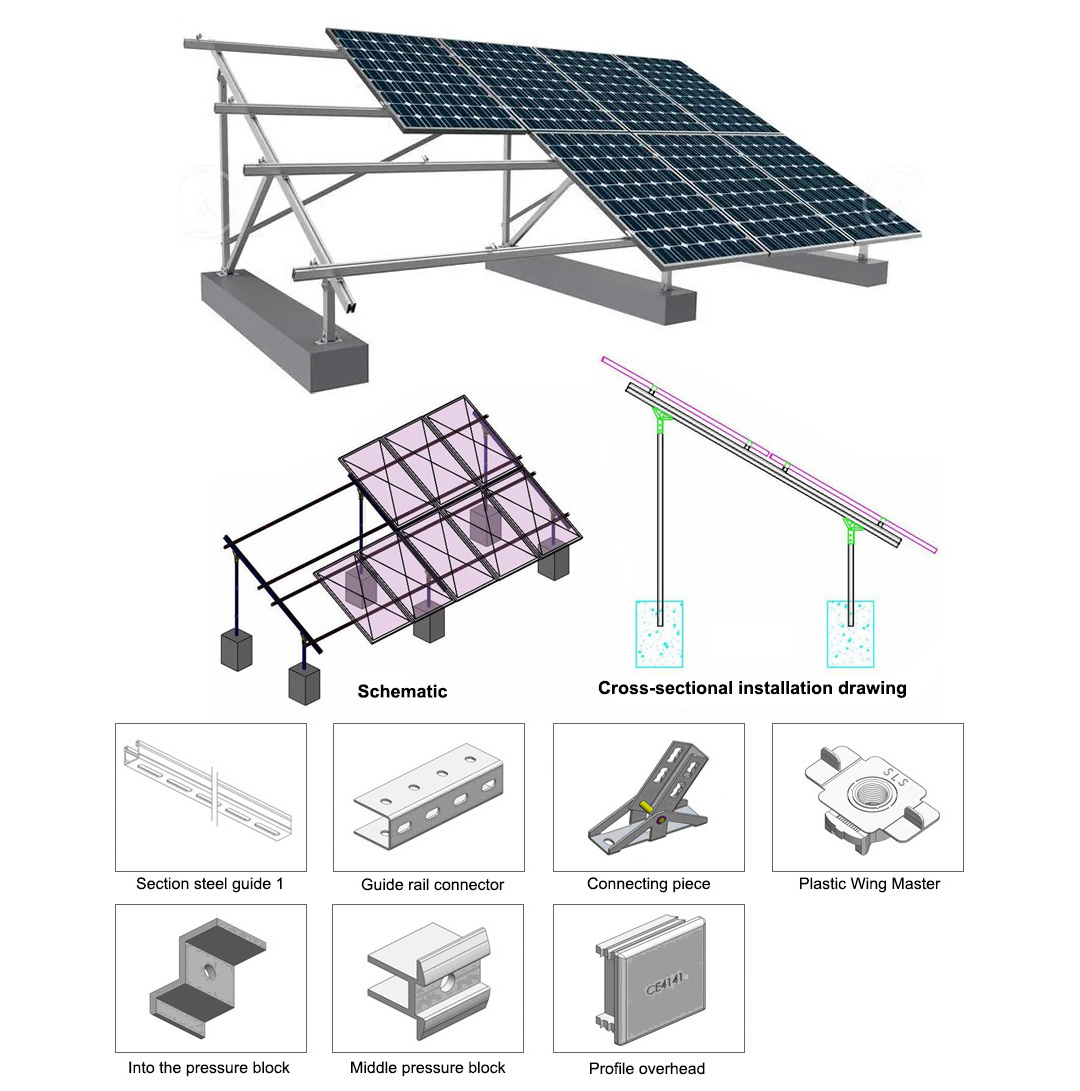 Schematic

Cross-sectional installation drawing

Section steel guide 1

Guide rail connector

Connecting piece

SLS

Plastic Wing Master

Into the pressure block

Middle pressure block

CE4141

Profile overhead