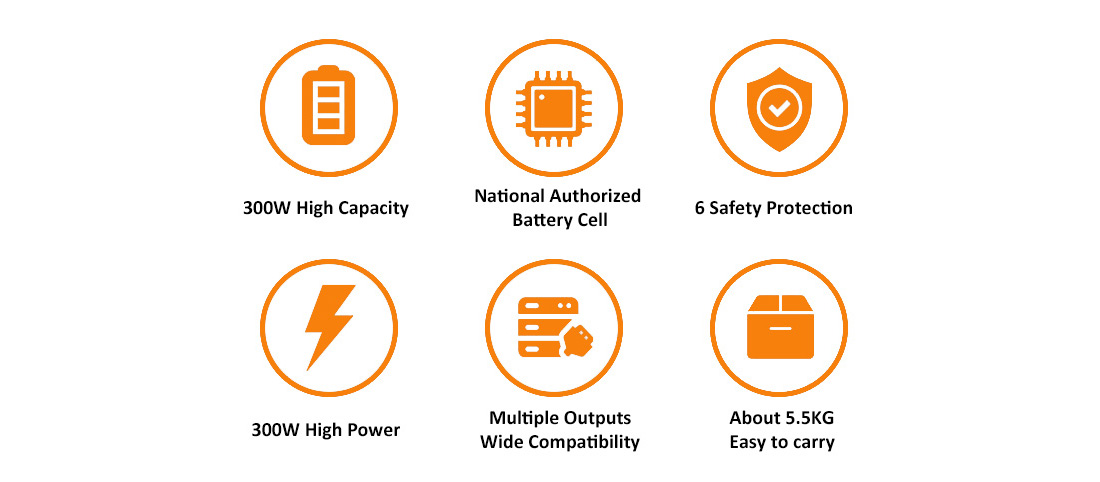 300W High Capacity

National Authorized
Battery Cell

6 Safety Protection

300W High Power

Multiple Outputs
Wide Compatibility

About 5.5KG
Easy to carry