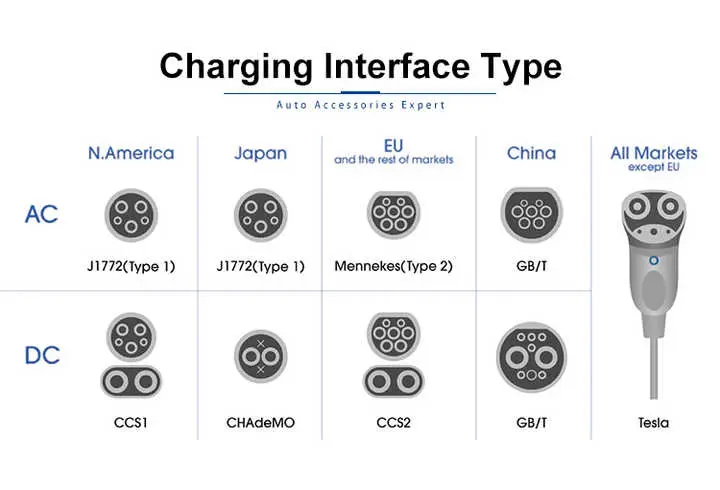 Charging Interface Type

Auto Accessories Expert

| | N.America | Japan | EU and the rest of markets | China | All Markets except EU |
|---|---|---|---|---|---|
| AC | J1772(Type 1) | J1772(Type 1) | Mennekes(Type 2) | GB/T | Tesla |
| DC | CCS1 | CHAdeMO | CCS2 | GB/T | |